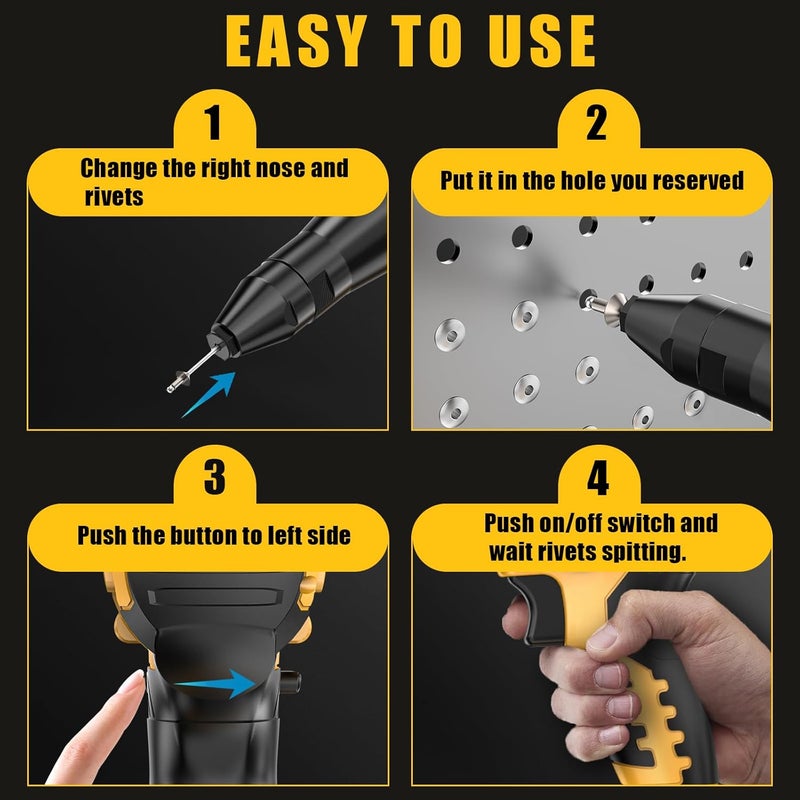 EASY TO USE

1
Change the right nose and rivets

2
Put it in the hole you reserved

3
Push the button to left side

4
Push on/off switch and wait rivets spitting.